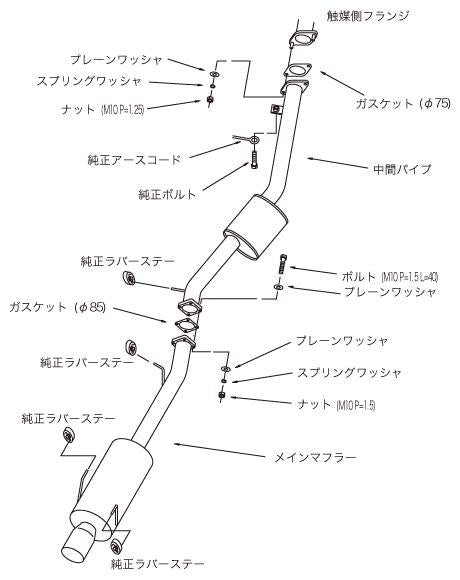 触媒側フランジ

プレーンワッシャ

スプリングワッシャ

ナット (M10 P=1.25)

ガスケット (φ75)

純正アースコード

中間パイプ

純正ボルト

純正ラバーステー

ボルト (M10 P=1.5 L=40)

プレーンワッシャ

ガスケット (φ85)

プレーンワッシャ

純正ラバーステー

スプリングワッシャ

ナット (M10 P=1.5)

純正ラバーステー

メインマフラー

純正ラバーステー